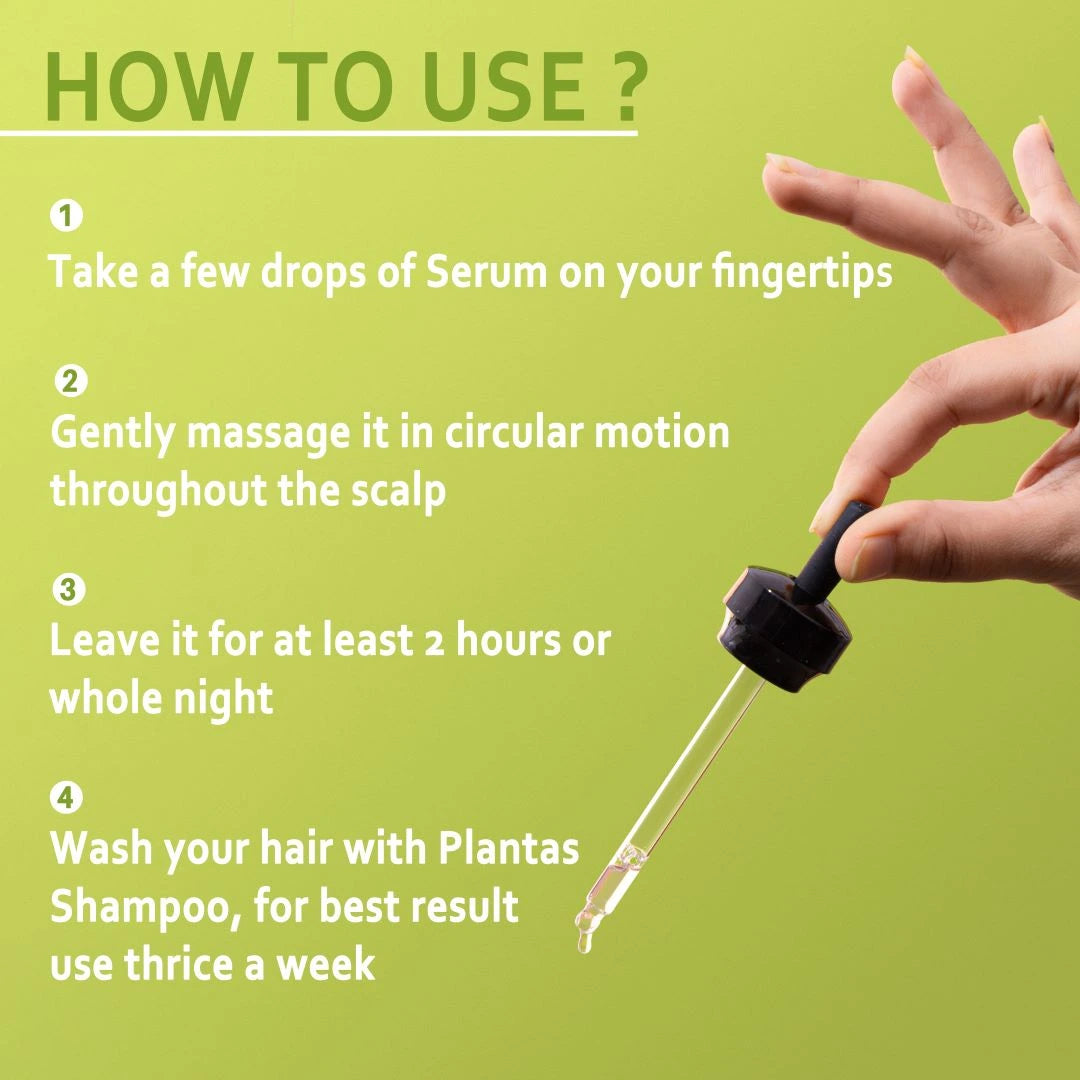 HOW TO USE ?

1
Take a few drops of Serum on your fingertips

2
Gently massage it in circular motion throughout the scalp

3
Leave it for at least 2 hours or whole night

4
Wash your hair with Plantas Shampoo, for best result use thrice a week