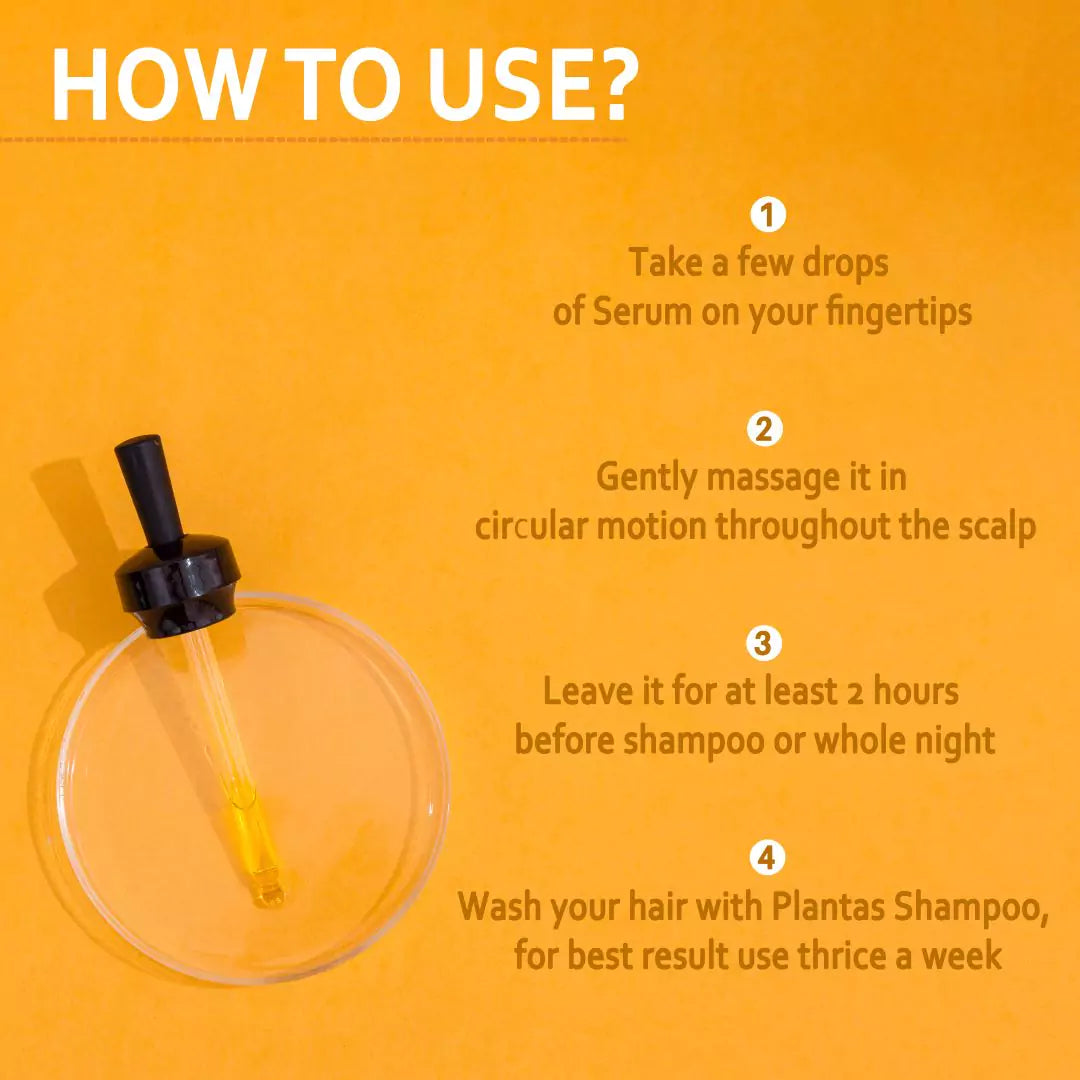 HOW TO USE?

1
Take a few drops of Serum on your fingertips

2
Gently massage it in circular motion throughout the scalp

3
Leave it for at least 2 hours before shampoo or whole night

4
Wash your hair with Plantas Shampoo, for best result use thrice a week