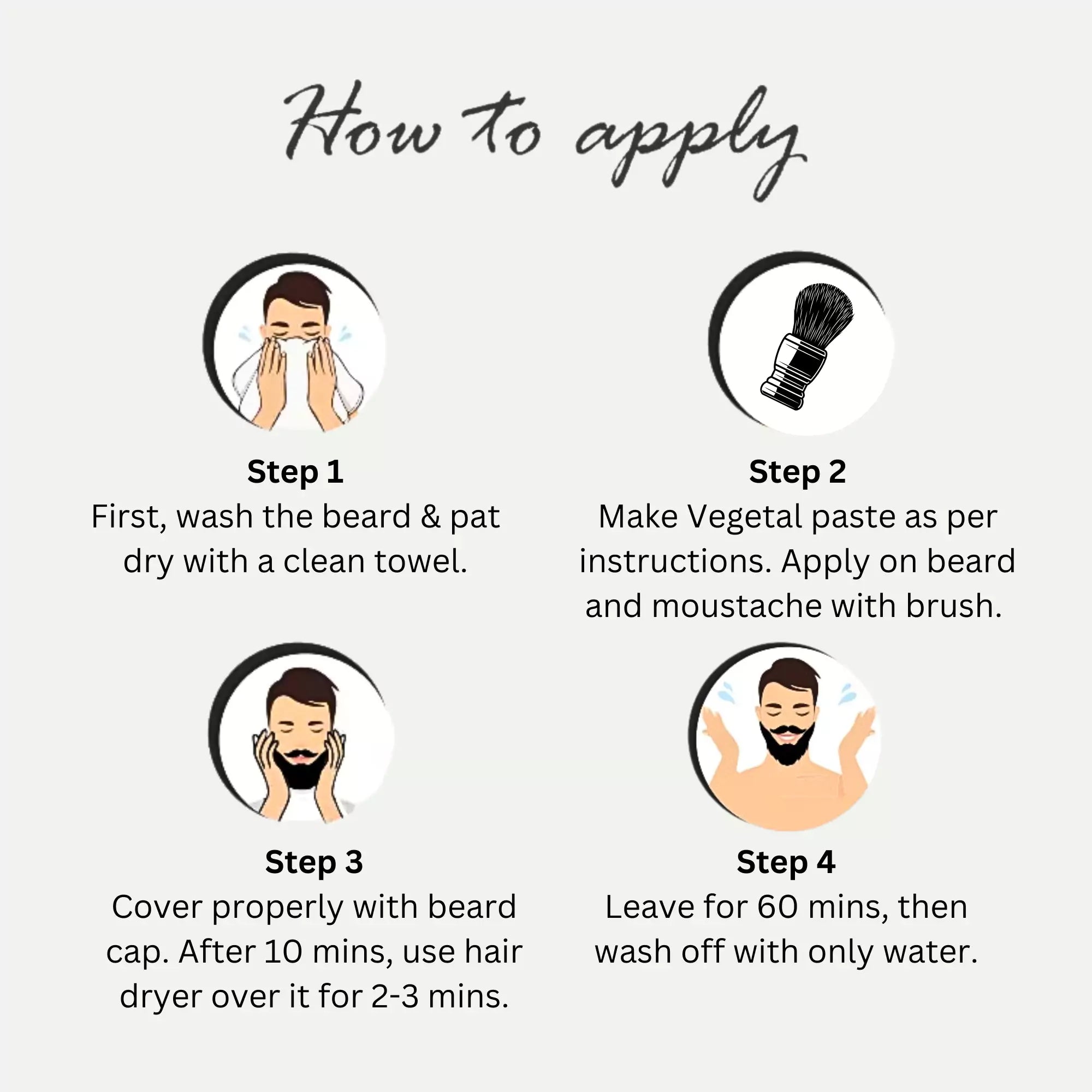 How to apply

Step 1
First, wash the beard & pat dry with a clean towel.

Step 2
Make Vegetal paste as per instructions. Apply on beard and moustache with brush.

Step 3
Cover properly with beard cap. After 10 mins, use hair dryer over it for 2-3 mins.

Step 4
Leave for 60 mins, then wash off with only water.